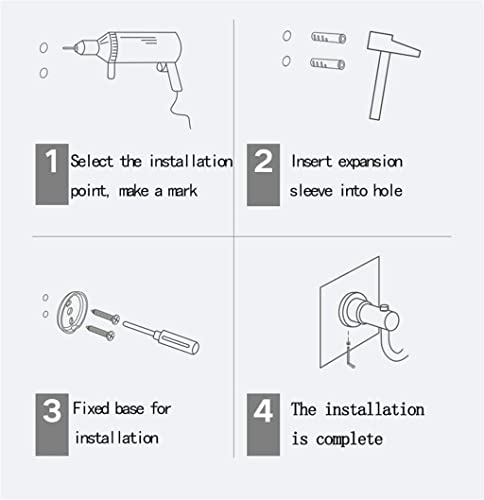 1 Select the installation point, make a mark

2 Insert expansion sleeve into hole

3 Fixed base for installation

4 The installation is complete