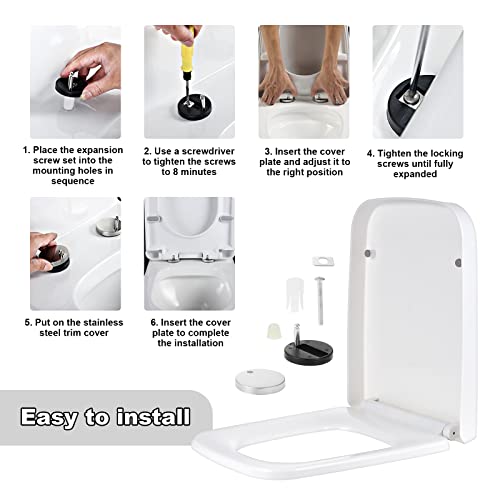 1. Place the expansion screw set into the mounting holes in sequence

2. Use a screwdriver to tighten the screws to 8 minutes

3. Insert the cover plate and adjust it to the right position

4. Tighten the locking screws until fully expanded

5. Put on the stainless steel trim cover

6. Insert the cover plate to complete the installation

Easy to install