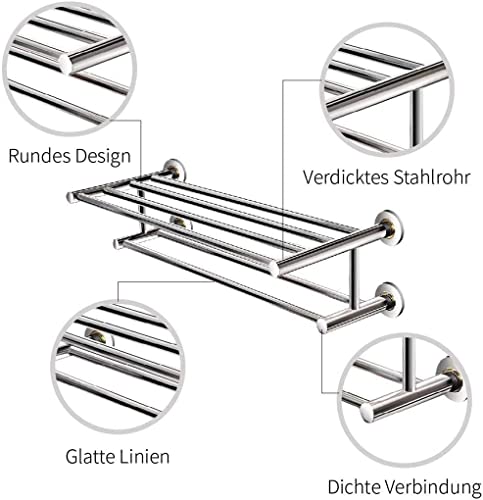 Rundes Design

Verdicktes Stahlrohr

Glatte Linien

Dichte Verbindung