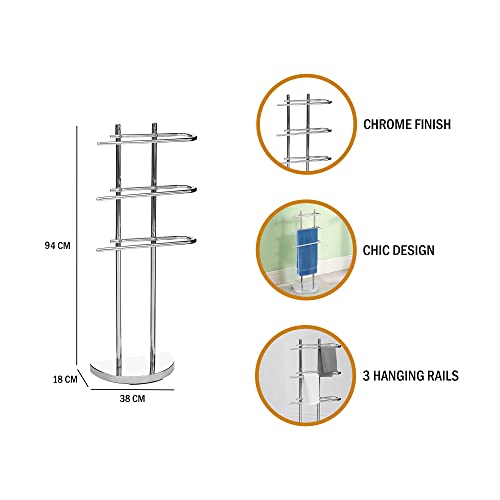 94 CM

18 CM

38 CM

CHROME FINISH

CHIC DESIGN

3 HANGING RAILS