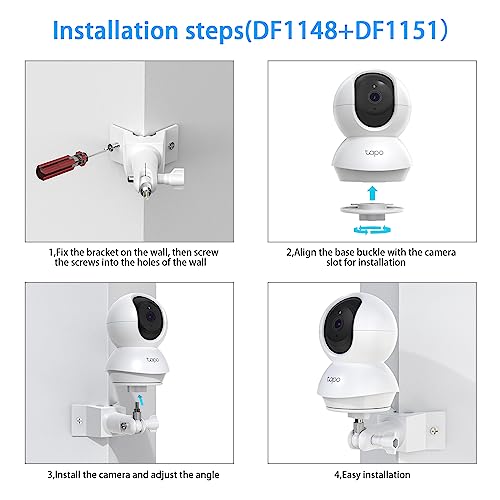 Installation steps(DF1148+DF1151)

tapo

1,Fix the bracket on the wall, then screw the screws into the holes of the wall

2,Align the base buckle with the camera slot for installation

tapo

tapo

3,Install the camera and adjust the angle

4,Easy installation