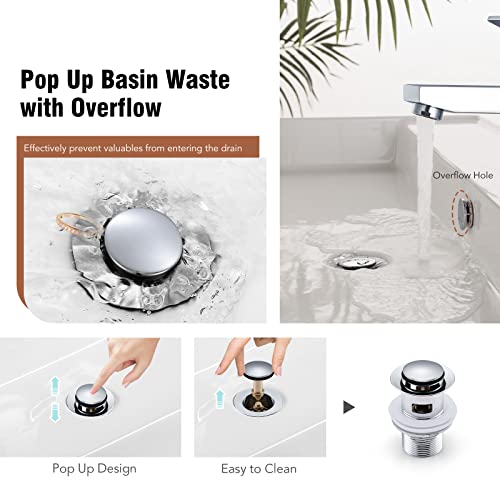 Pop Up Basin Waste with Overflow

Effectively prevent valuables from entering the drain

Overflow Hole

Pop Up Design

Easy to Clean