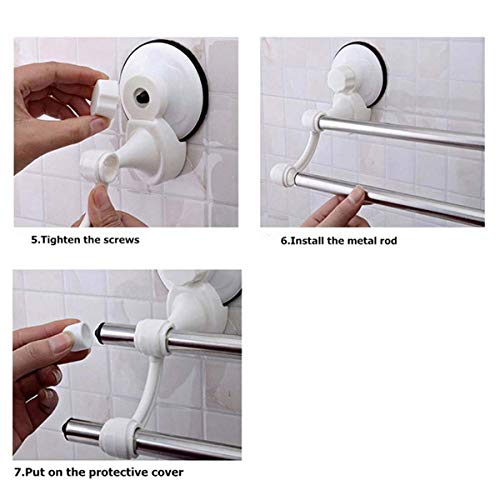 5.Tighten the screws

6.Install the metal rod

7.Put on the protective cover