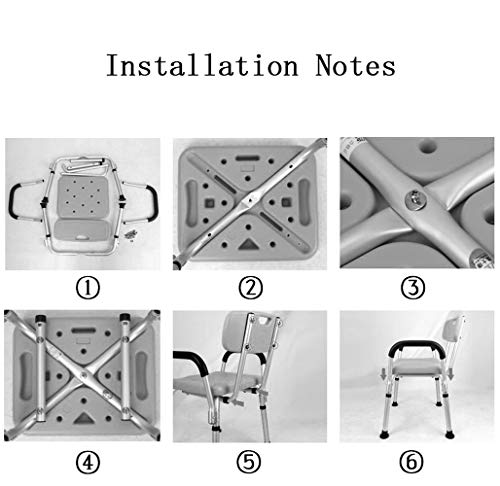 Installation Notes

①

②

③

④

⑤

⑥