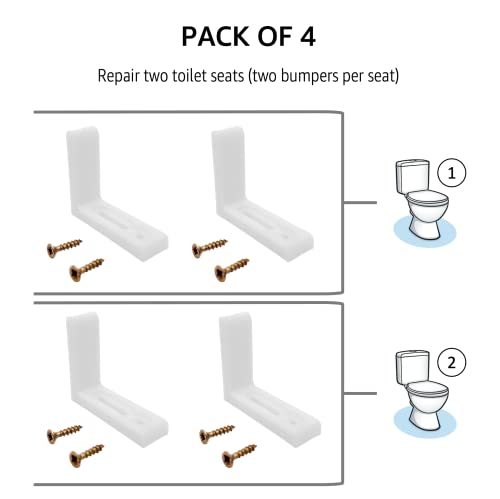 PACK OF 4

Repair two toilet seats (two bumpers per seat)

1

2