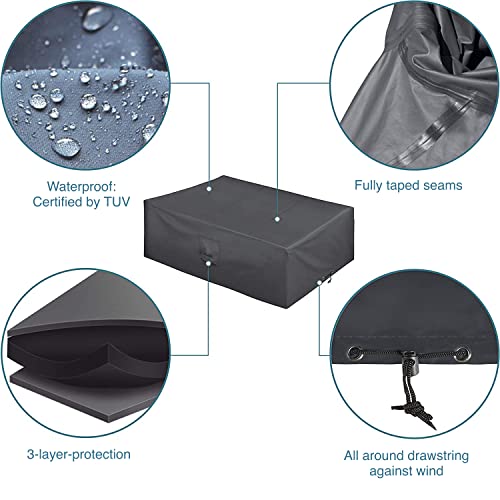 Waterproof:
Certified by TUV

Fully taped seams

3-layer-protection

All around drawstring
against wind