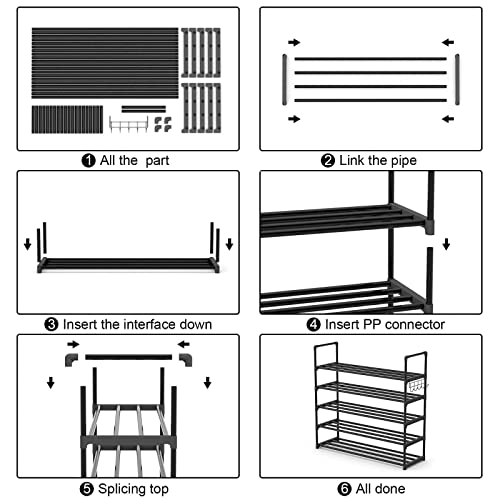 ❶ All the part

❷ Link the pipe

❸ Insert the interface down

❹ Insert PP connector

❺ Splicing top

❻ All done