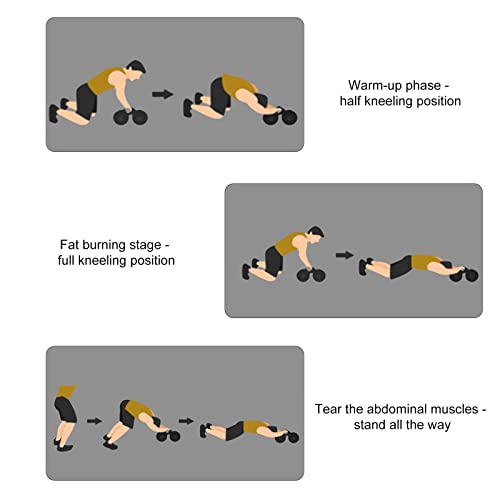 Warm-up phase - half kneeling position

Fat burning stage - full kneeling position

Tear the abdominal muscles - stand all the way