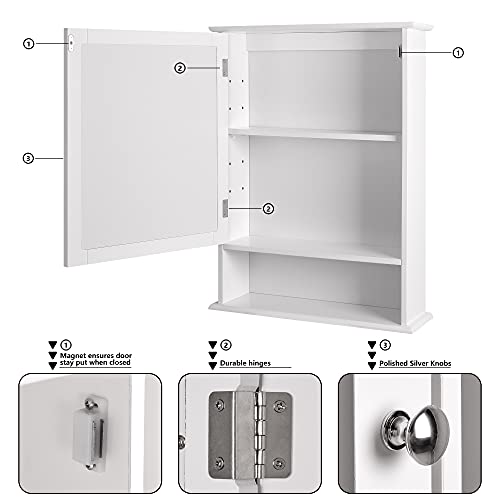 ①
②
①
③
②

① Magnet ensures door stay put when closed

② Durable hinges

③ Polished Silver Knobs