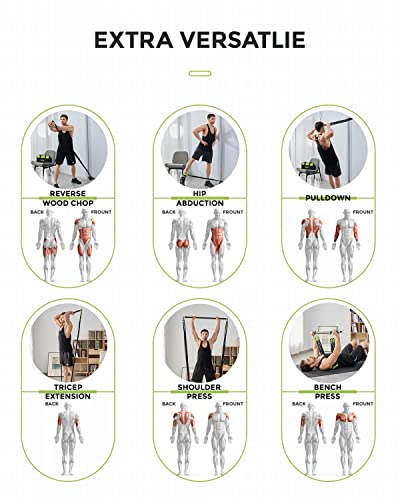 EXTRA VERSATLIE

REVERSE WOOD CHOP
BACK FROUNT

HIP ABDUCTION
BACK FROUNT

PULLDOWN
FROUNT

TRICEP EXTENSION
BACK

SHOULDER PRESS
BACK FROUNT

BENCH PRESS
BACK FROUNT