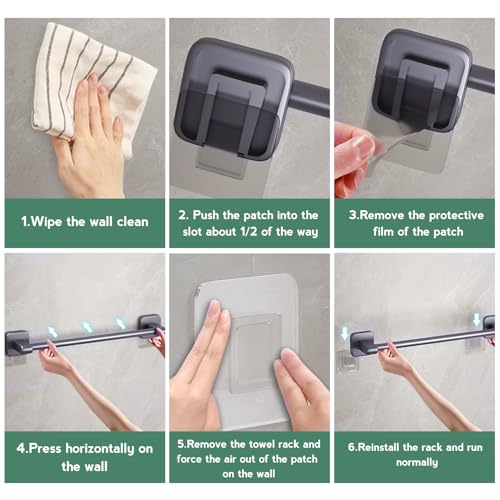 1.Wipe the wall clean

2. Push the patch into the slot about 1/2 of the way

3.Remove the protective film of the patch

4.Press horizontally on the wall

5.Remove the towel rack and force the air out of the patch on the wall

6.Reinstall the rack and run normally