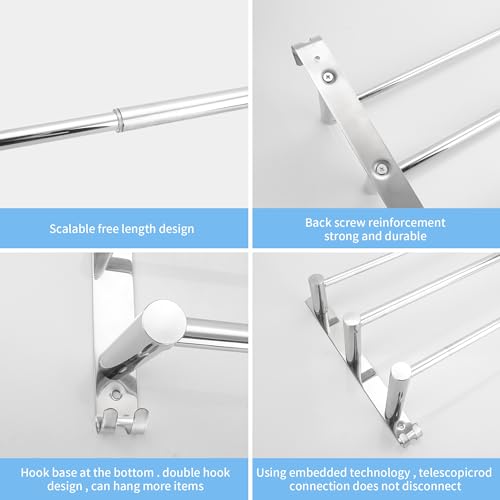 Scalable free length design

Back screw reinforcement strong and durable

Hook base at the bottom . double hook design , can hang more items

Using embedded technology , telescopicrod connection does not disconnect