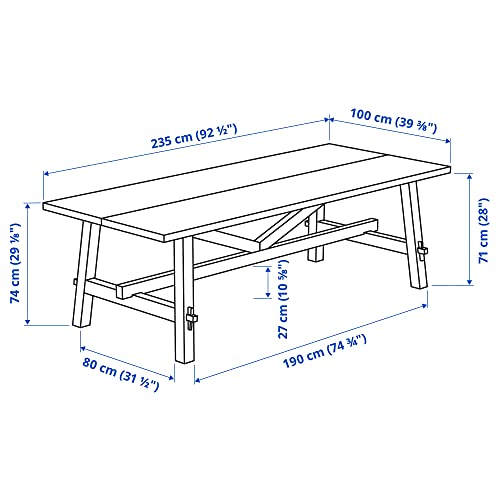 235 cm (92 ½")
100 cm (39 ⅜")
74 cm (29 ⅛")
71 cm (28")
27 cm (10 ⅝")
80 cm (31 ½")
190 cm (74 ¾")