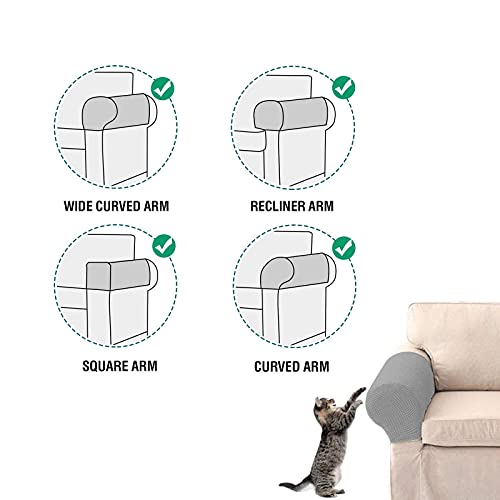 WIDE CURVED ARM

RECLINER ARM

SQUARE ARM

CURVED ARM