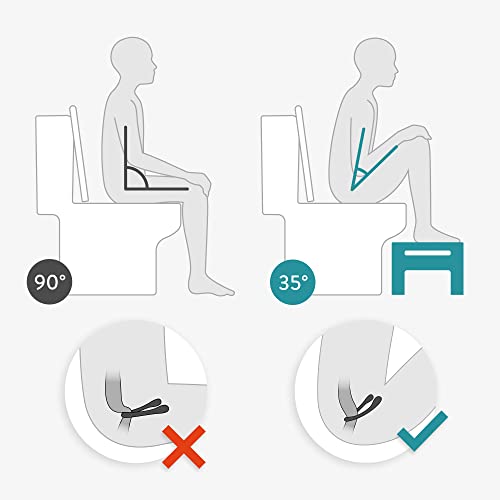 90°

35°