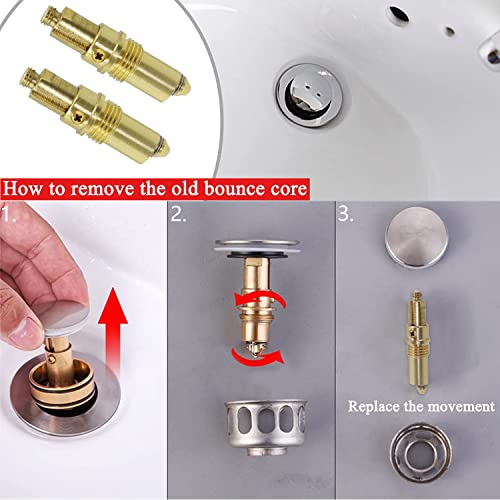 How to remove the old bounce core

1.

2.

3.

Replace the movement