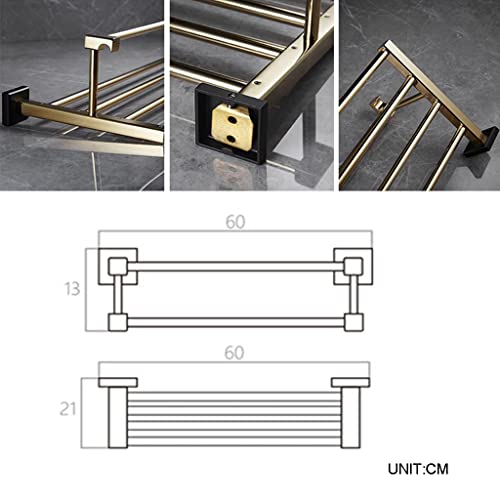 60

13

60

21

UNIT:CM