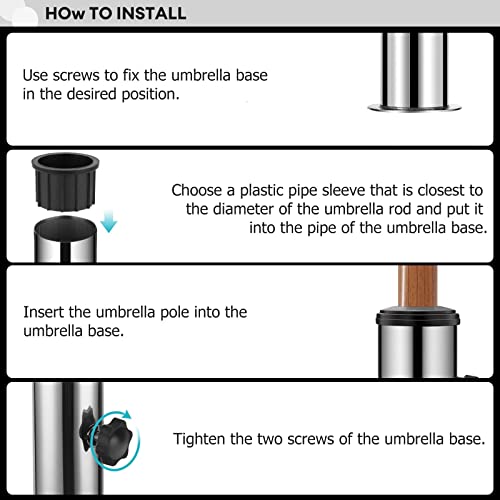 HOw TO INSTALL

Use screws to fix the umbrella base in the desired position.

Choose a plastic pipe sleeve that is closest to the diameter of the umbrella rod and put it into the pipe of the umbrella base.

Insert the umbrella pole into the umbrella base.

Tighten the two screws of the umbrella base.