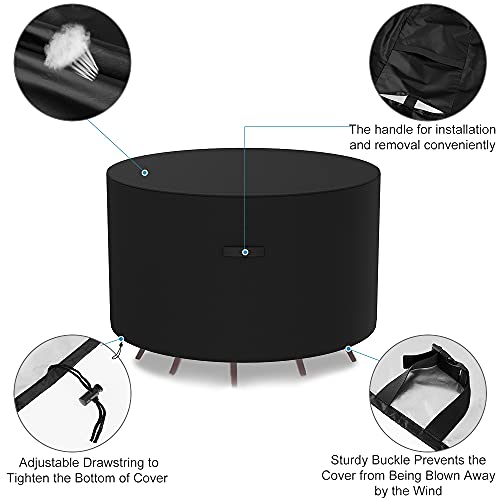 The handle for installation and removal conveniently

Adjustable Drawstring to Tighten the Bottom of Cover

Sturdy Buckle Prevents the Cover from Being Blown Away by the Wind