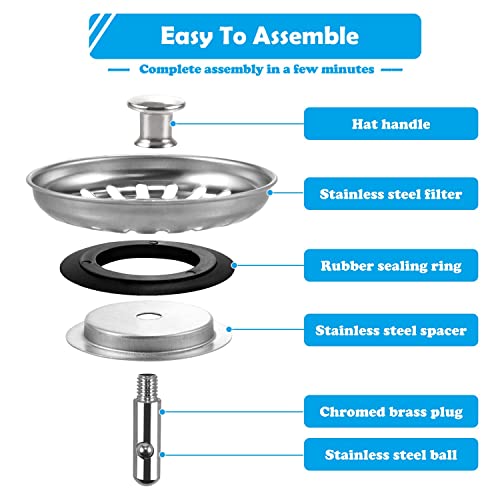 Easy To Assemble

Complete assembly in a few minutes

Hat handle

Stainless steel filter

Rubber sealing ring

Stainless steel spacer

Chromed brass plug

Stainless steel ball