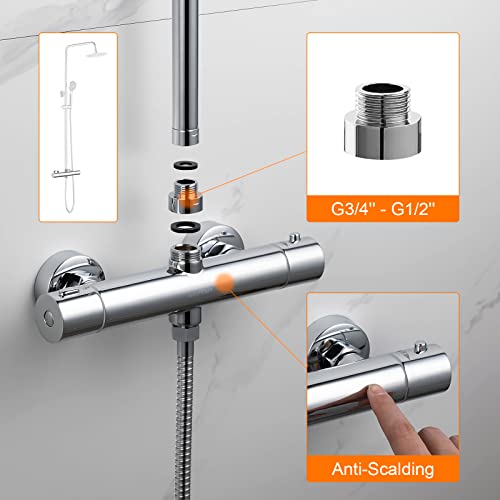 G3/4" - G1/2"

Anti-Scalding