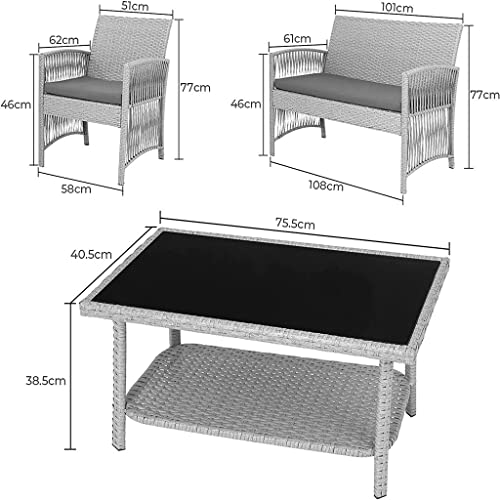 51cm
62cm
46cm
77cm
58cm

101cm
61cm
46cm
77cm
108cm

75.5cm
40.5cm
38.5cm