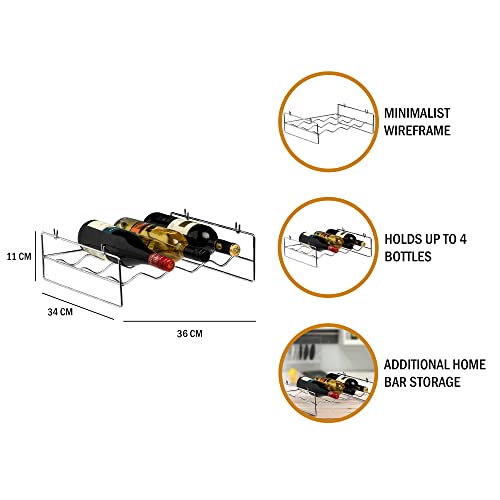 11 CM

34 CM

36 CM

MINIMALIST WIREFRAME

HOLDS UP TO 4 BOTTLES

ADDITIONAL HOME BAR STORAGE