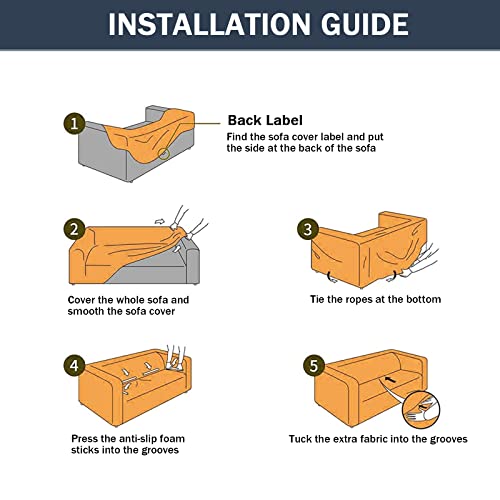 INSTALLATION GUIDE

1

Back Label
Find the sofa cover label and put the side at the back of the sofa

2

Cover the whole sofa and smooth the sofa cover

3

Tie the ropes at the bottom

4

Press the anti-slip foam sticks into the grooves

5

Tuck the extra fabric into the grooves