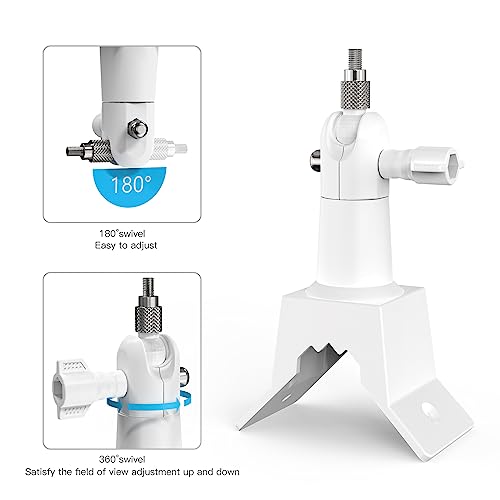 180°

180°swivel
Easy to adjust

360°swivel
Satisfy the field of view adjustment up and down