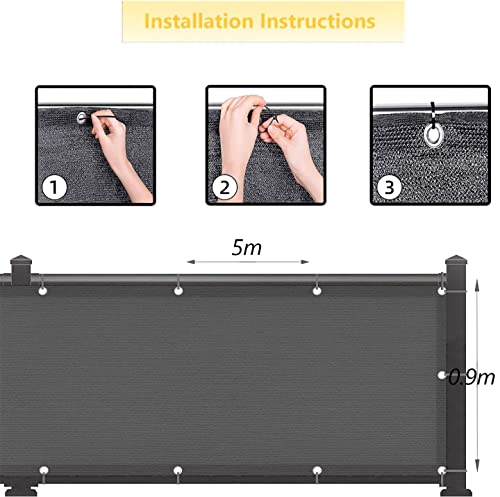 Installation Instructions

1

2

3

5m

0.9m