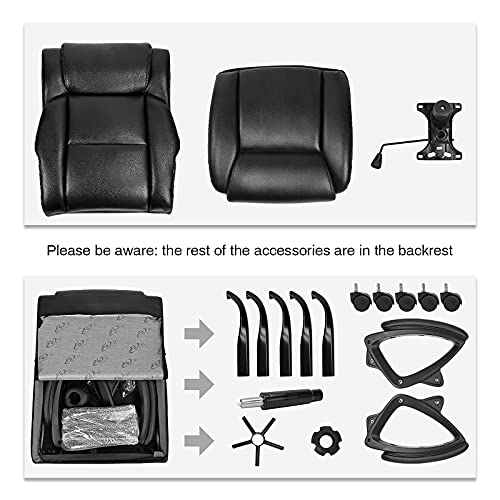 Please be aware: the rest of the accessories are in the backrest