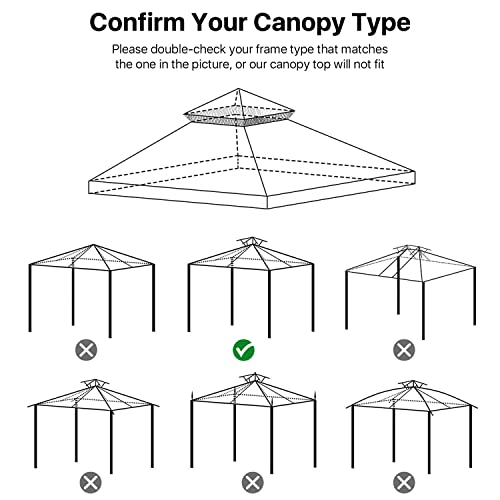 Confirm Your Canopy Type

Please double-check your frame type that matches the one in the picture, or our canopy top will not fit