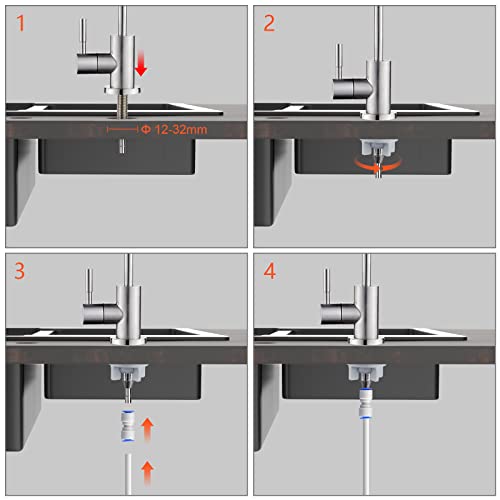 1

Φ 12-32mm

2

3

4