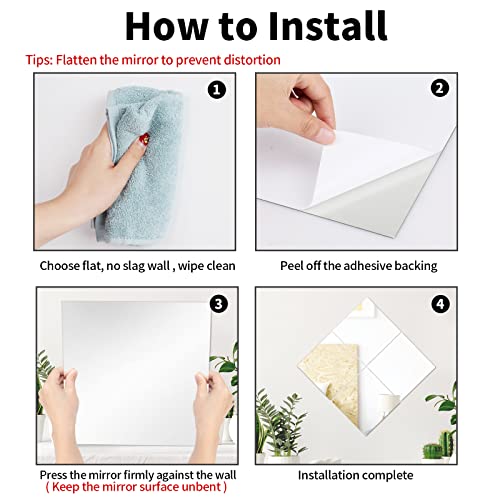 How to Install

Tips: Flatten the mirror to prevent distortion

1

Choose flat, no slag wall , wipe clean

2

Peel off the adhesive backing

3

Press the mirror firmly against the wall
( Keep the mirror surface unbent )

4

Installation complete