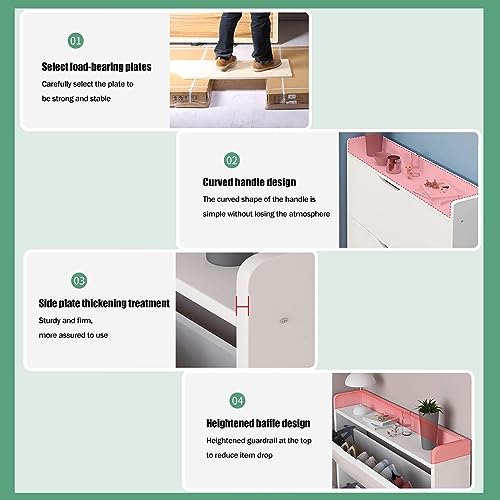 01

Select load-bearing plates

Carefully select the plate to be strong and stable

02

Curved handle design

The curved shape of the handle is simple without losing the atmosphere

03

Side plate thickening treatment

Sturdy and firm, more assured to use

04

Heightened baffle design

Heightened guardrail at the top to reduce item drop