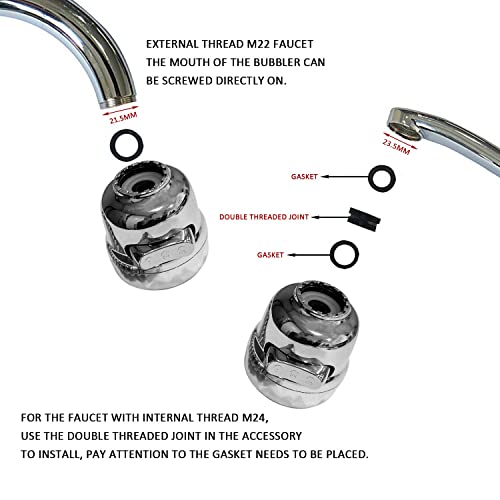 EXTERNAL THREAD M22 FAUCET
THE MOUTH OF THE BUBBLER CAN
BE SCREWED DIRECTLY ON.

21.5MM

23.5MM

GASKET

DOUBLE THREADED JOINT

GASKET

FOR THE FAUCET WITH INTERNAL THREAD M24,
USE THE DOUBLE THREADED JOINT IN THE ACCESSORY
TO INSTALL, PAY ATTENTION TO THE GASKET NEEDS TO BE PLACED.