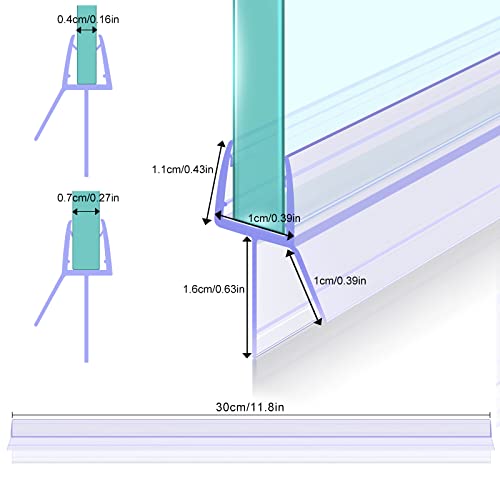 0.4cm/0.16in

0.7cm/0.27in

1.1cm/0.43in

1cm/0.39in

1.6cm/0.63in

1cm/0.39in

30cm/11.8in