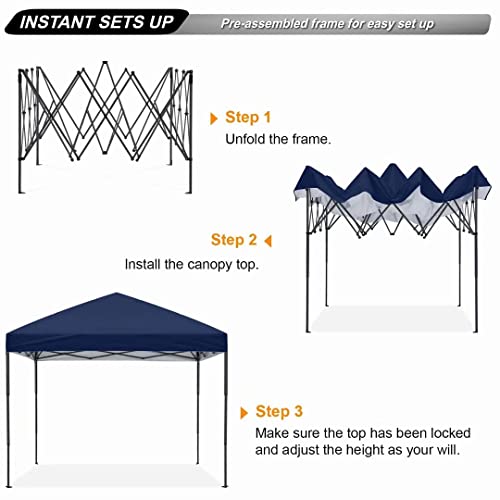 INSTANT SETS UP

Pre-assembled frame for easy set up

Step 1
Unfold the frame.

Step 2
Install the canopy top.

Step 3
Make sure the top has been locked and adjust the height as your will.