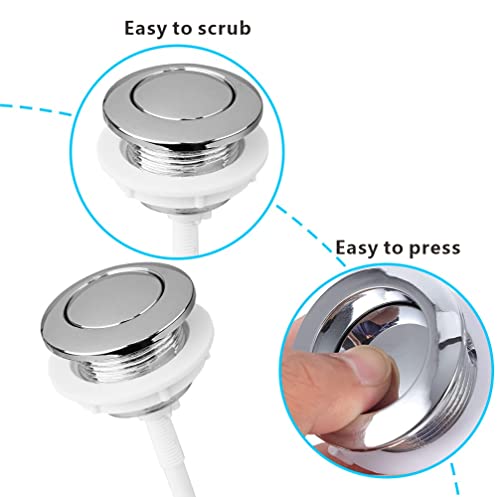 Easy to scrub

Easy to press