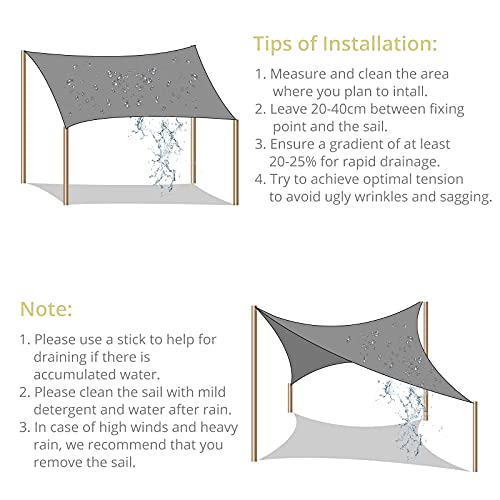 Tips of Installation:

1. Measure and clean the area where you plan to intall.
2. Leave 20-40cm between fixing point and the sail.
3. Ensure a gradient of at least 20-25% for rapid drainage.
4. Try to achieve optimal tension to avoid ugly wrinkles and sagging.

Note:

1. Please use a stick to help for draining if there is accumulated water.
2. Please clean the sail with mild detergent and water after rain.
3. In case of high winds and heavy rain, we recommend that you remove the sail.