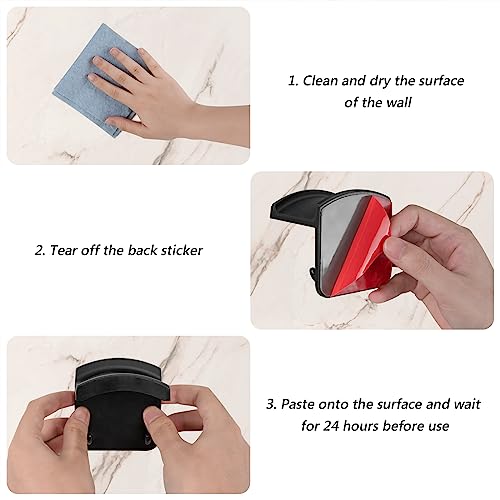 1. Clean and dry the surface of the wall

2. Tear off the back sticker

3. Paste onto the surface and wait for 24 hours before use