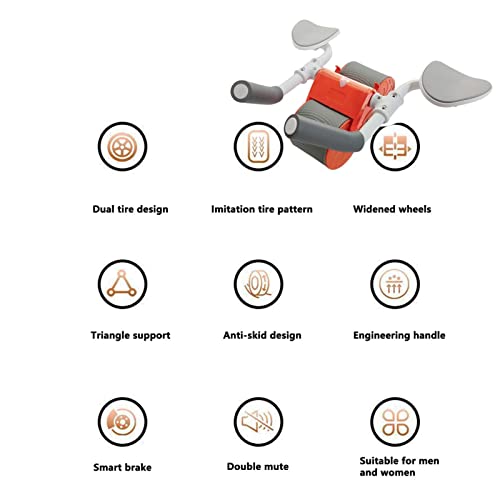 Dual tire design

Imitation tire pattern

Widened wheels

Triangle support

Anti-skid design

Engineering handle

Smart brake

Double mute

Suitable for men and women