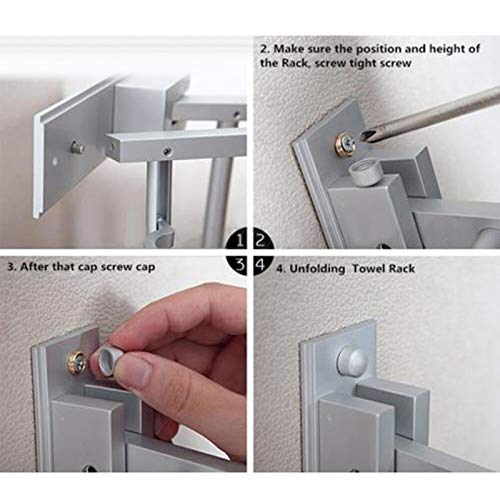 2. Make sure the position and height of the Rack, screw tight screw

1 2
3 4

3. After that cap screw cap

4. Unfolding  Towel Rack