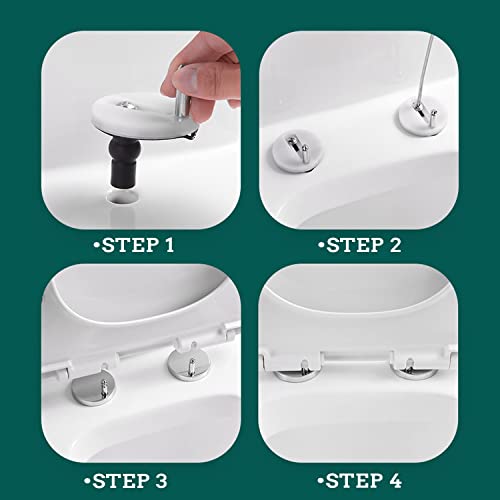 •STEP 1

•STEP 2

•STEP 3

•STEP 4