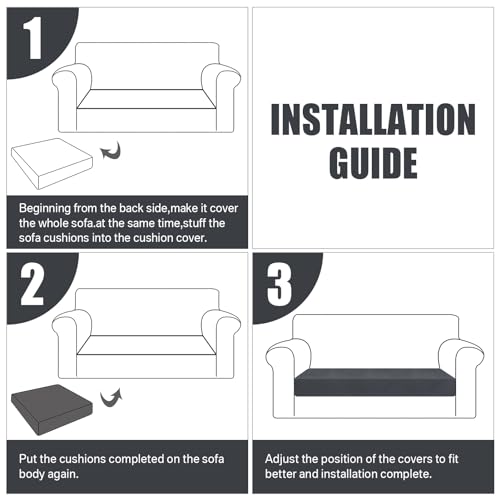 1

Beginning from the back side,make it cover the whole sofa.at the same time,stuff the sofa cushions into the cushion cover.

INSTALLATION GUIDE

2

Put the cushions completed on the sofa body again.

3

Adjust the position of the covers to fit better and installation complete.