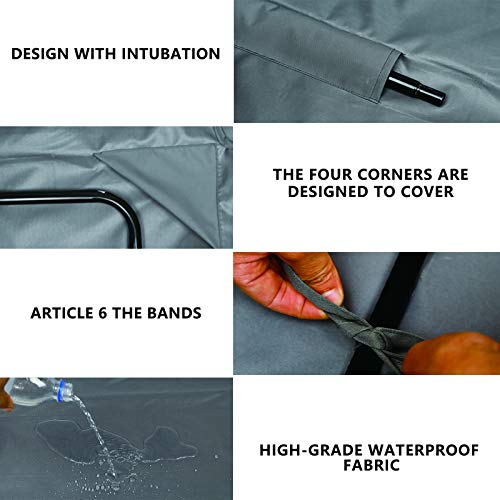 DESIGN WITH INTUBATION

THE FOUR CORNERS ARE DESIGNED TO COVER

ARTICLE 6 THE BANDS

HIGH-GRADE WATERPROOF FABRIC