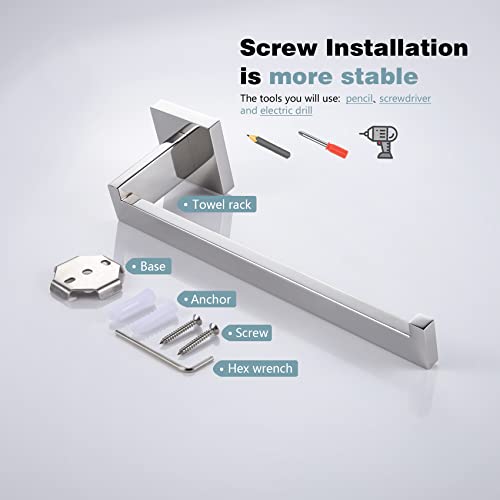 Screw Installation is more stable

The tools you will use: pencil、screwdriver and electric drill

• Towel rack

• Base

• Anchor

• Screw

• Hex wrench