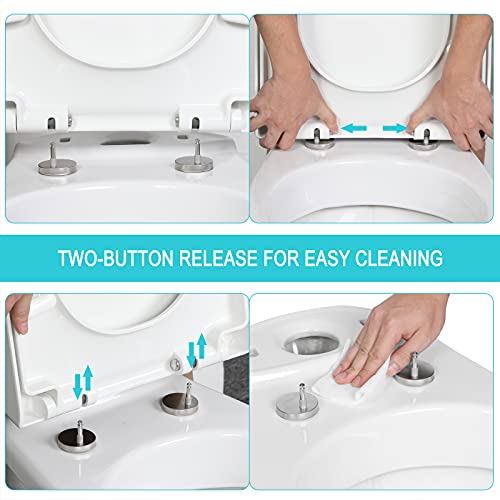 TWO-BUTTON RELEASE FOR EASY CLEANING