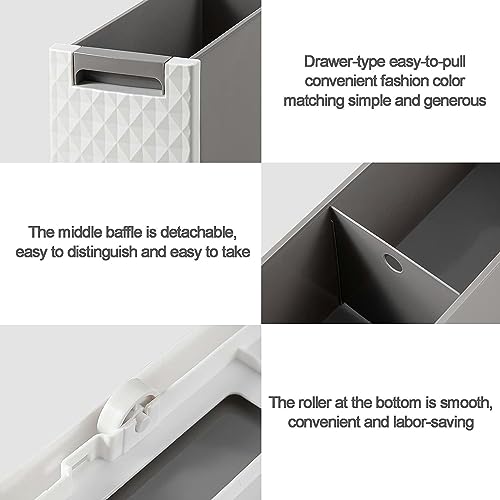 Drawer-type easy-to-pull convenient fashion color matching simple and generous

The middle baffle is detachable, easy to distinguish and easy to take

The roller at the bottom is smooth, convenient and labor-saving