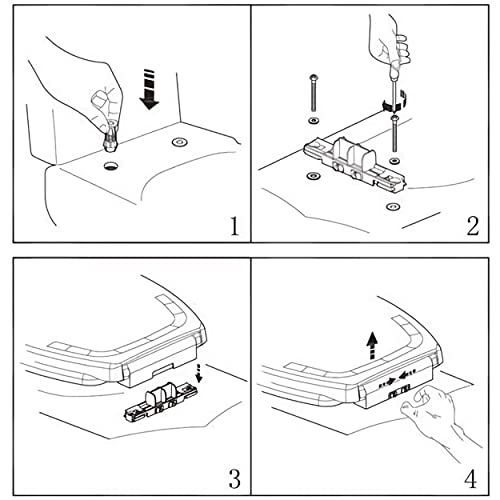 1

2

3

4